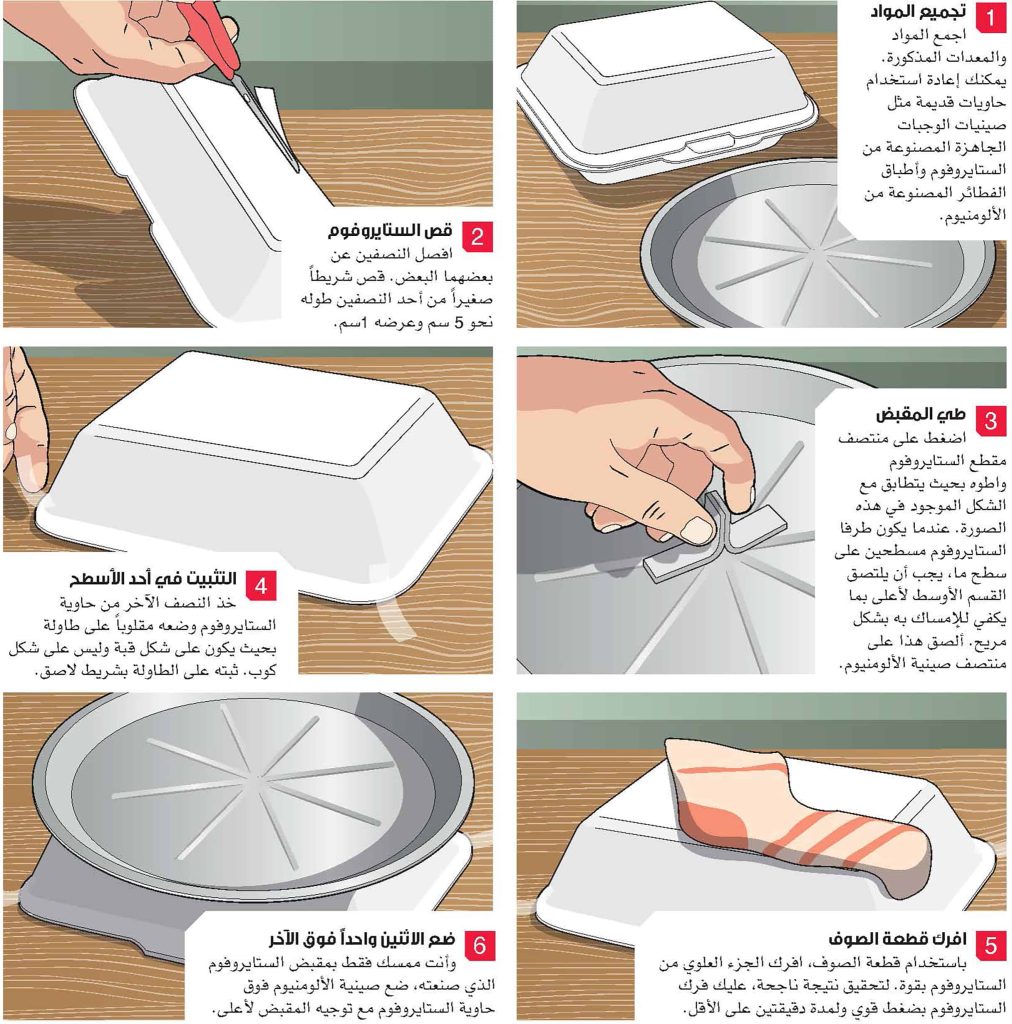 1 تجميع المواد
اجمع المواد والمعدات المذكورة. يمكنك إعادة استخدام حاويات قديمة مثل صينيات الوجبات الجاهزة المصنوعة من الستايروفوم وأطباق الفطائر المصنوعة من الألومنيوم.

2 قص الستايروفوم
افصل النصفين عن بعضهما البعض. قص شريطاً صغيراً من أحد النصفين طوله نحو 5 سم وعرضه 1سم.

3 طي المقبض
اضغط على منتصف مقطع الستايروفوم واطوه بحيث يتطابق مع الشكل الموجود في هذه الصورة. عندما يكون طرفا الستايروفوم مسطحين على سطح ما، يجب أن يلتصق القسم الأوسط لأعلى بما يكفي للإمساك به بشكل مريح. ألصق هذا على منتصف صينية الألومنيوم.

4 التثبيت في أحد الأسطح
خذ النصف الآخر من حاوية الستايروفوم وضعه مقلوباً على طاولة بحيث يكون على شكل قبة وليس على شكل كوب. ثبته على الطاولة بشريط لاصق.

5 افرك قطعة الصوف
باستخدام قطعة الصوف، افرك الجزء العلوي من الستايروفوم بقوة. لتحقيق نتيجة ناجحة، عليك فرك الستايروفوم بضغط قوي ولمدة دقيقتين على الأقل.

6 ضع الاثنين واحداً فوق الآخر
وأنت ممسك فقط بمقبض الستايروفوم الذي صنعته، ضع صينية الألومنيوم فوق حاوية الستايروفوم مع توجيه المقبض لأعلى.