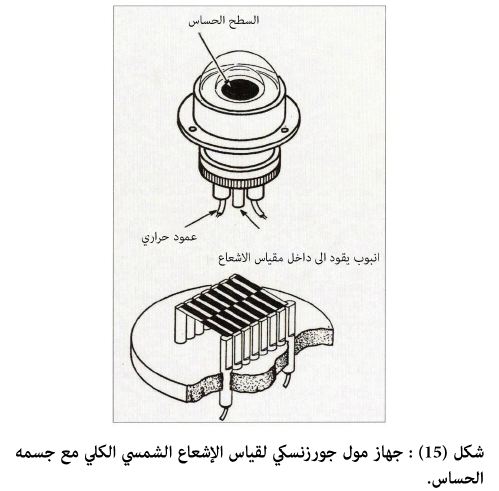 السطح الحساس

عمود حراري

انبوب يقود الى داخل مقياس الاشعاع

شكل (15) : جهاز مول جورزنسكي لقياس الإشعاع الشمسي الكلي مع جسمه الحساس.